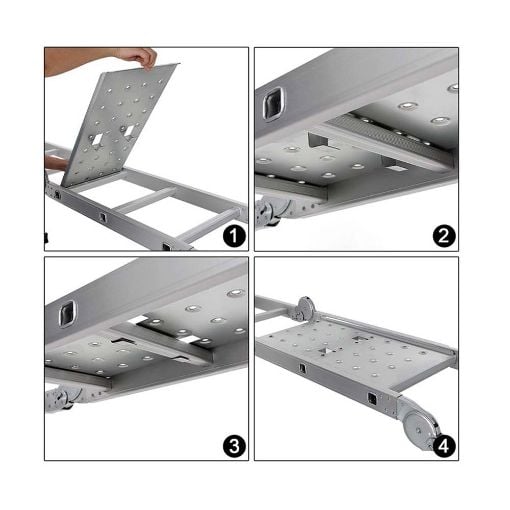 1

2

3

4